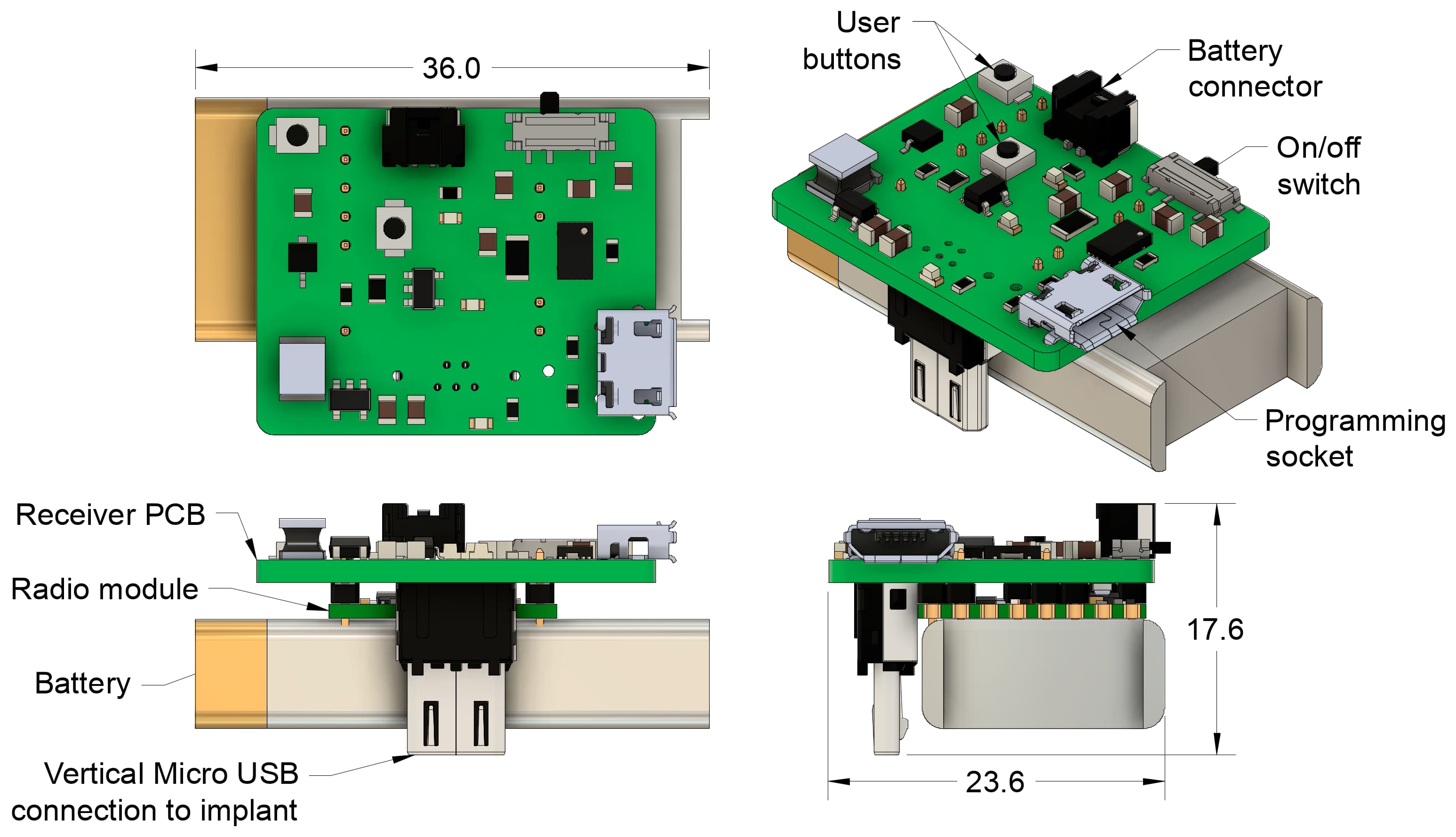 36.0

User buttons

Battery connector

On/off switch

Programming socket

Receiver PCB

Radio module

Battery

Vertical Micro USB connection to implant

17.6

23.6