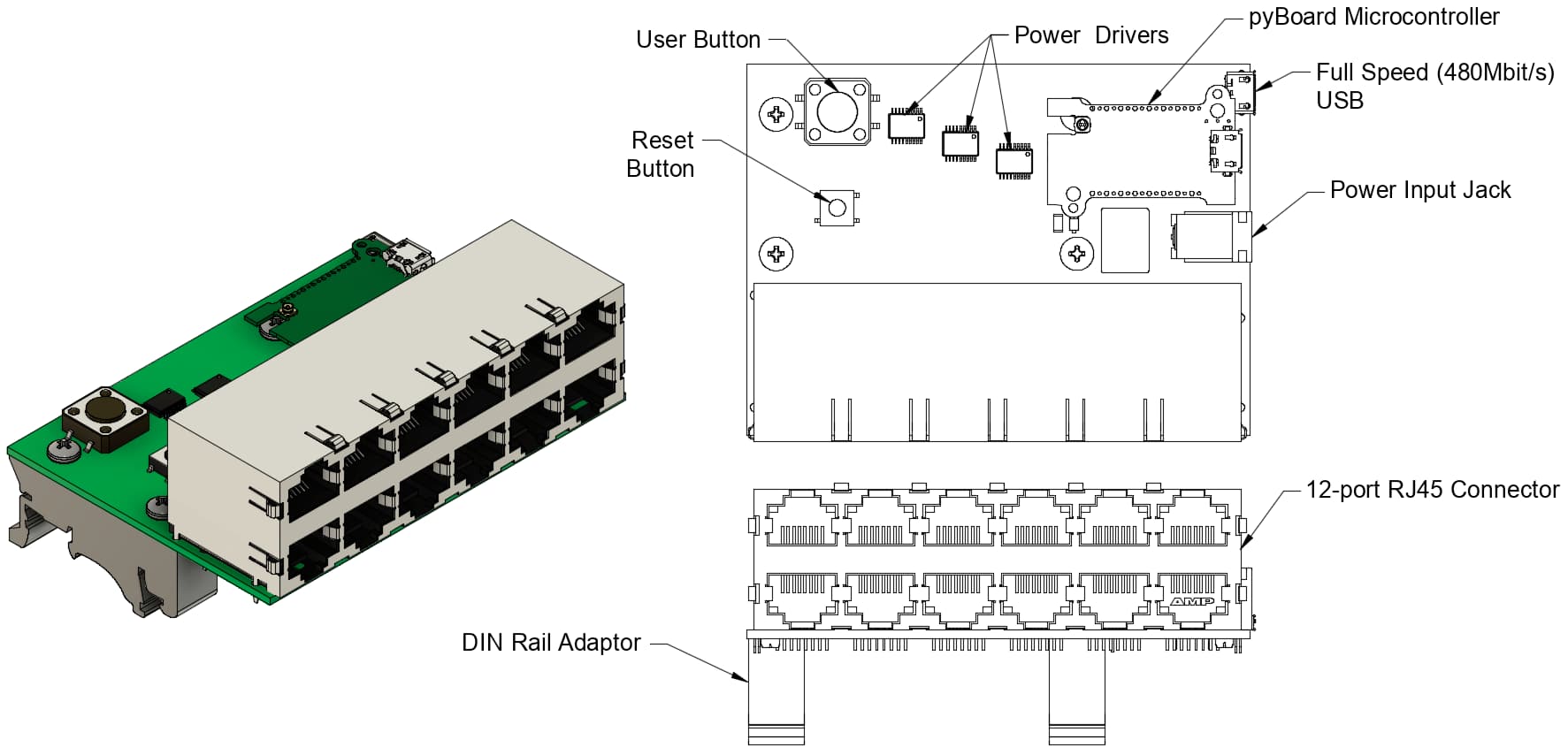 User Button

Power Drivers

pyBoard Microcontroller

Full Speed (480Mbit/s) USB

Reset Button

Power Input Jack

12-port RJ45 Connector

AMP

DIN Rail Adaptor